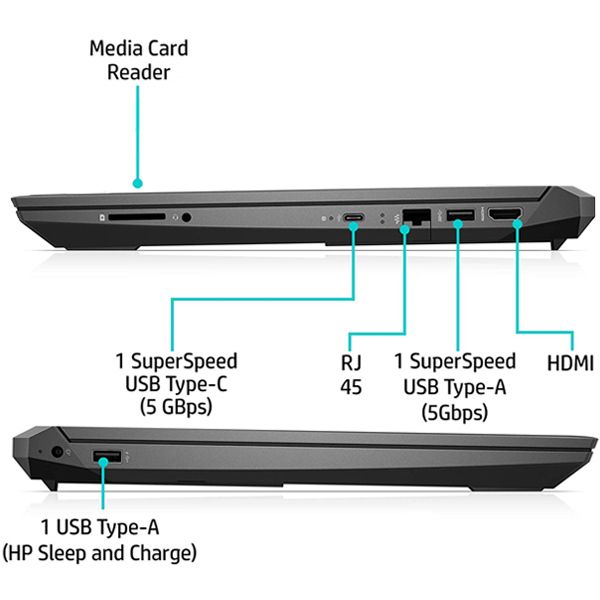 Media Card Reader

1 SuperSpeed USB Type-C (5 GBps)

RJ 45

1 SuperSpeed USB Type-A (5Gbps)

HDMI

1 USB Type-A (HP Sleep and Charge)